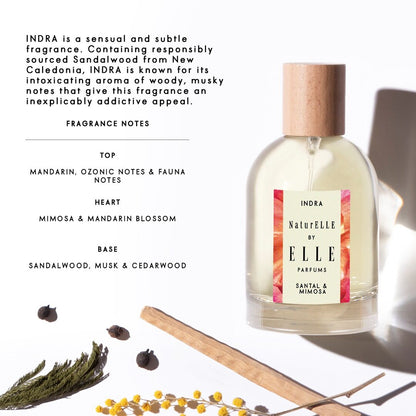 INDRA is a sensual and subtle fragrance. Containing responsibly sourced Sandalwood from New Caledonia, INDRA is known for its intoxicating aroma of woody, musky notes that give this fragrance an inexplicably addictive appeal.

FRAGRANCE NOTES

TOP

MANDARIN, OZONIC NOTES & FAUNA NOTES

HEART

MIMOSA & MANDARIN BLOSSOM

BASE

SANDALWOOD, MUSK & CEDARWOOD

INDRA

NaturELLE

BY

ELLE

PARFUMS

SANTAL & MIMOSA