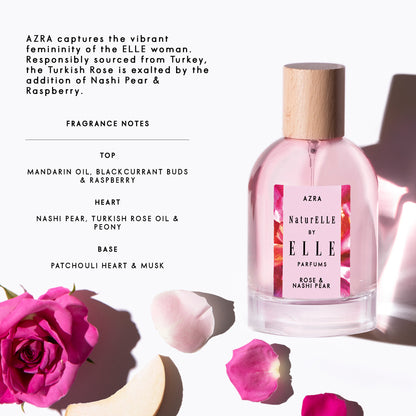 AZRA captures the vibrant femininity of the ELLE woman. Responsibly sourced from Turkey, the Turkish Rose is exalted by the addition of Nashi Pear & Raspberry.

FRAGRANCE NOTES

TOP

MANDARIN OIL, BLACKCURRANT BUDS & RASPBERRY

HEART

NASHI PEAR, TURKISH ROSE OIL & PEONY

BASE

PATCHOULI HEART & MUSK

AZRA

NaturELLE

BY

ELLE

PARFUMS

ROSE & NASHI PEAR