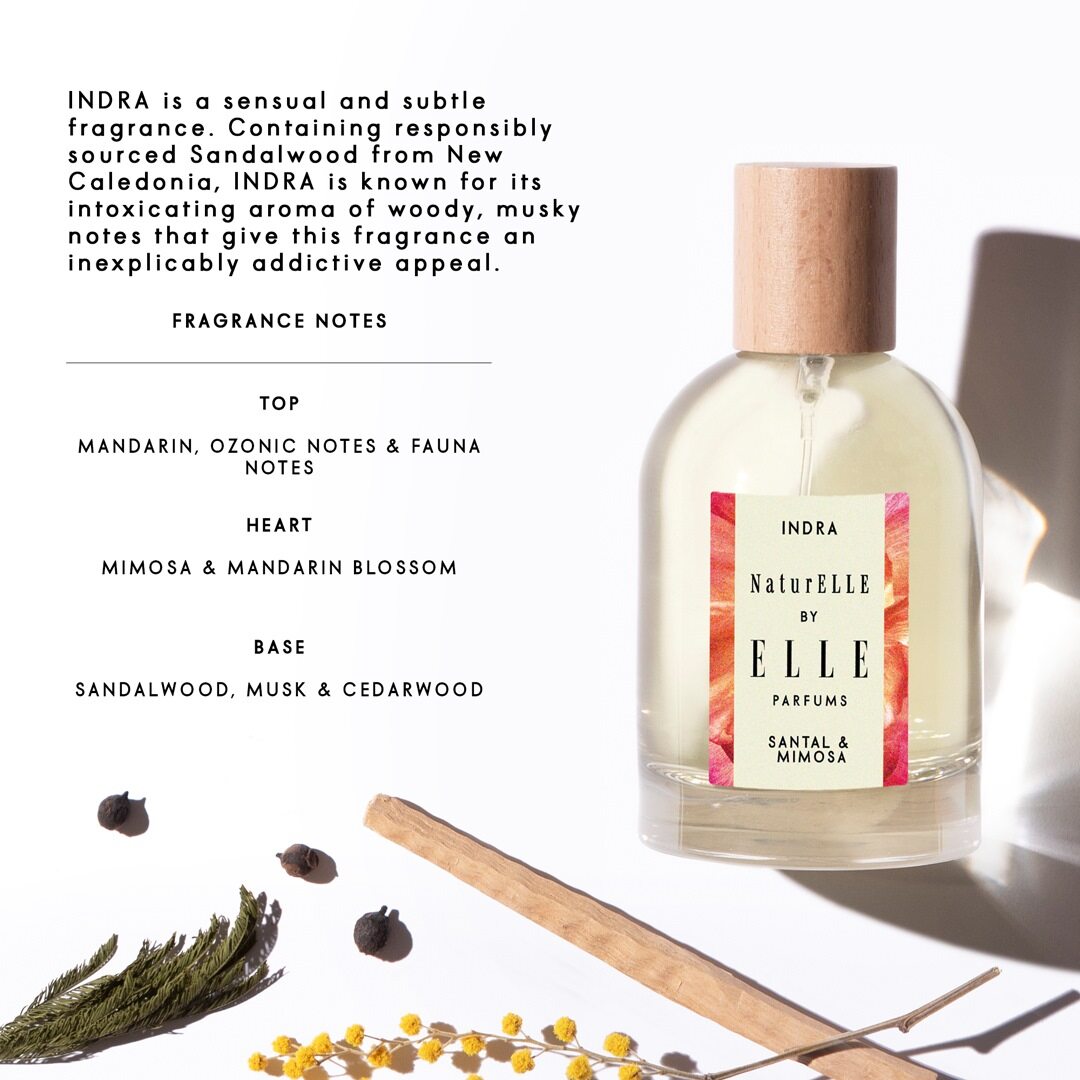 INDRA is a sensual and subtle fragrance. Containing responsibly sourced Sandalwood from New Caledonia, INDRA is known for its intoxicating aroma of woody, musky notes that give this fragrance an inexplicably addictive appeal.

FRAGRANCE NOTES

TOP

MANDARIN, OZONIC NOTES & FAUNA NOTES

HEART

MIMOSA & MANDARIN BLOSSOM

BASE

SANDALWOOD, MUSK & CEDARWOOD

INDRA

NaturELLE

BY

ELLE

PARFUMS

SANTAL & MIMOSA