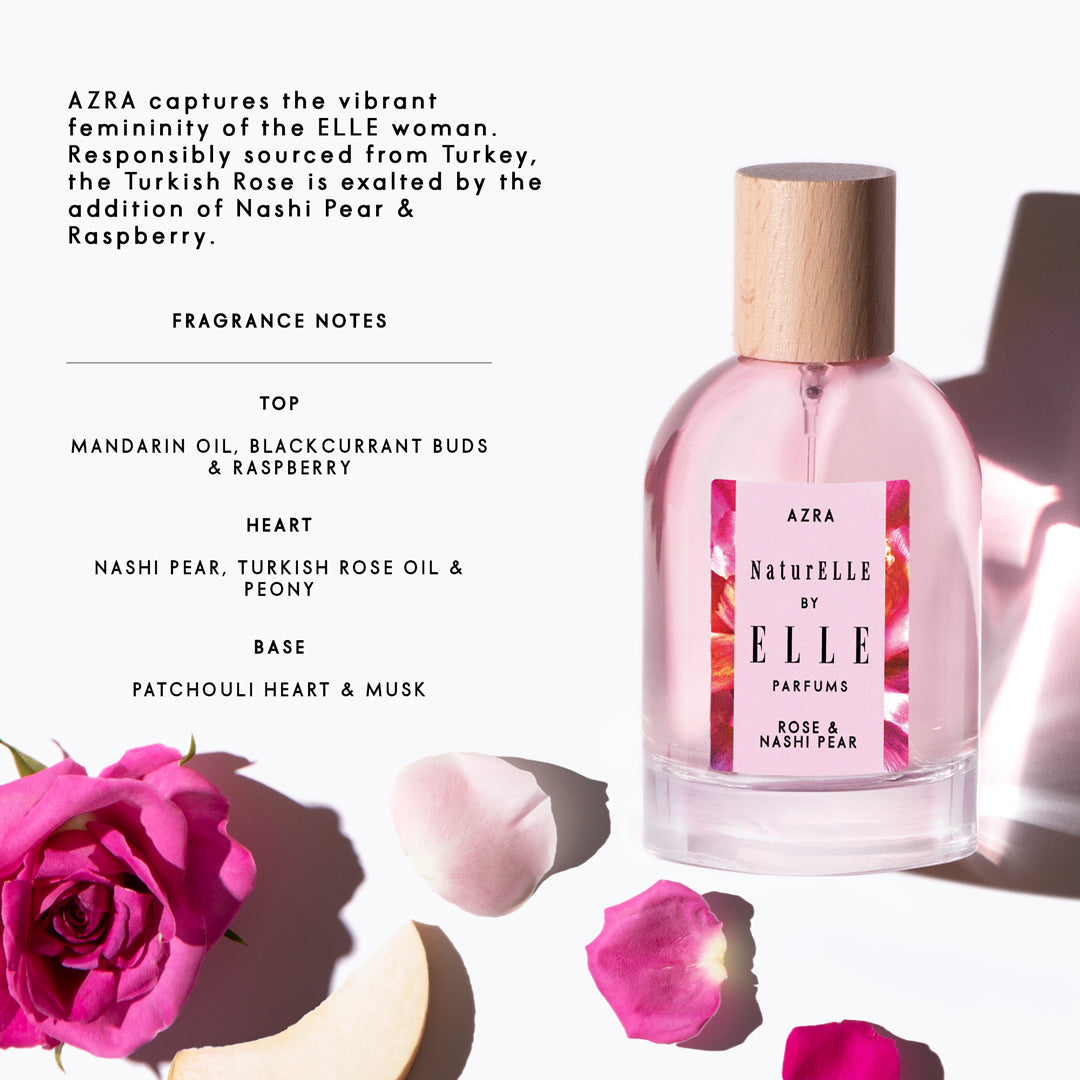 AZRA captures the vibrant femininity of the ELLE woman. Responsibly sourced from Turkey, the Turkish Rose is exalted by the addition of Nashi Pear & Raspberry.

FRAGRANCE NOTES

TOP

MANDARIN OIL, BLACKCURRANT BUDS & RASPBERRY

HEART

NASHI PEAR, TURKISH ROSE OIL & PEONY

BASE

PATCHOULI HEART & MUSK

AZRA

NaturELLE

BY

ELLE

PARFUMS

ROSE & NASHI PEAR